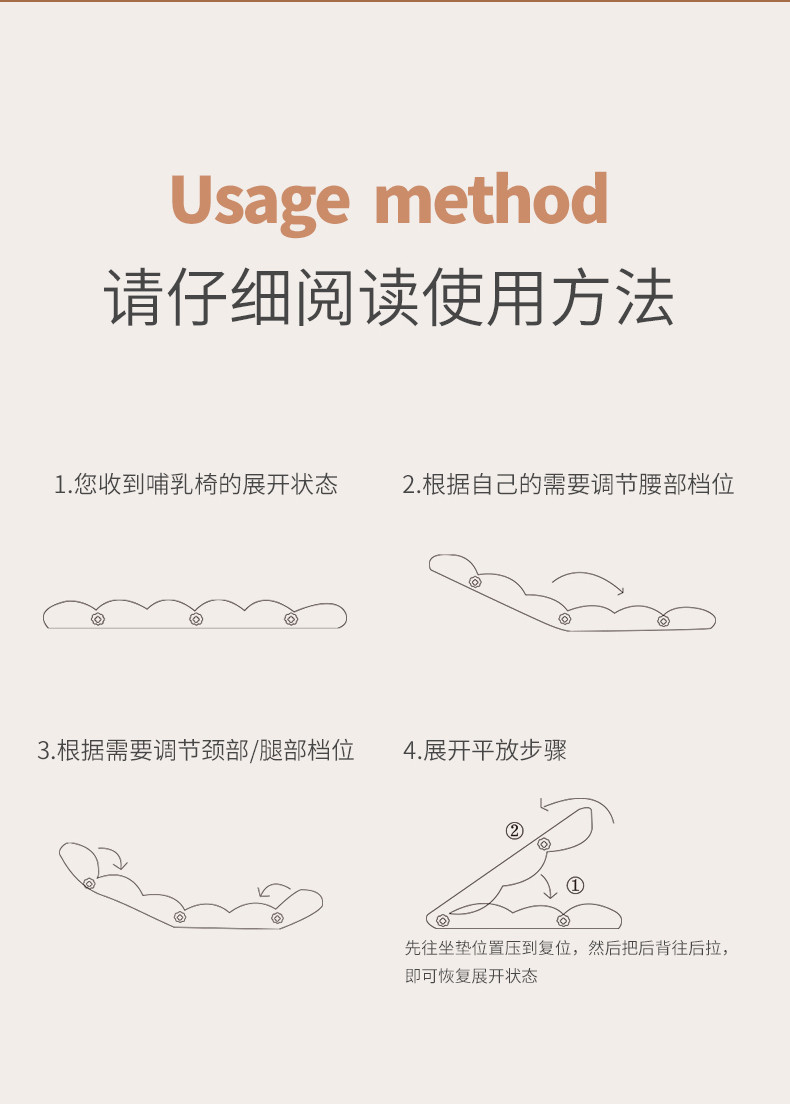 Usage method
请仔细阅读使用方法

1.您收到哺乳椅的展开状态

2.根据自己的需要调节腰部档位

3.根据需要调节颈部/腿部档位

4.展开平放步骤

②

①

先往坐垫位置压到复位，然后把后背往后拉，即可恢复展开状态