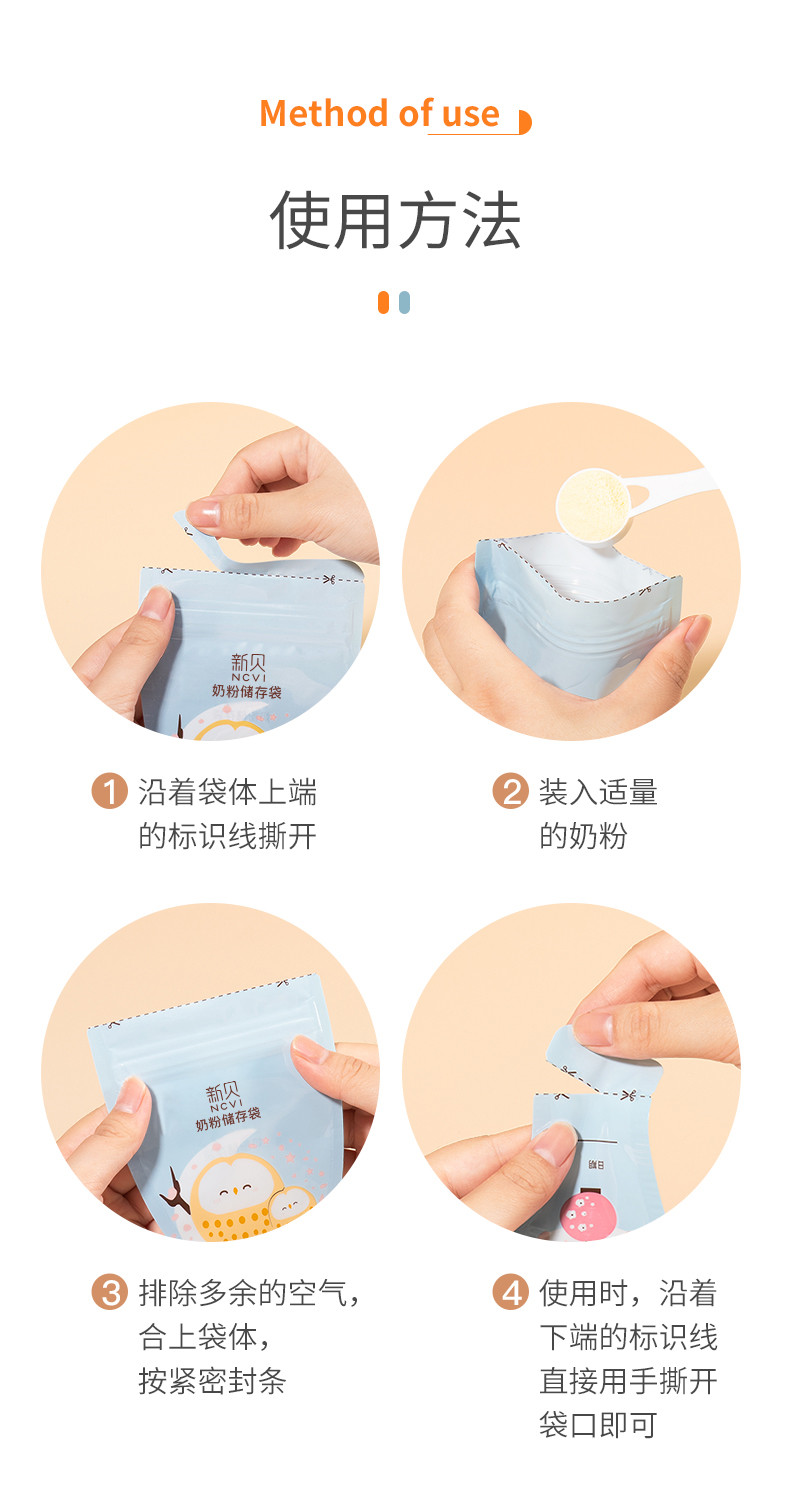 Method of use

使用方法

新贝
NCVI
奶粉储存袋

1 沿着袋体上端的标识线撕开

2 装入适量的奶粉

新贝
NCVI
奶粉储存袋

日期

3 排除多余的空气，合上袋体，按紧密封条

4 使用时，沿着下端的标识线直接用手撕开袋口即可